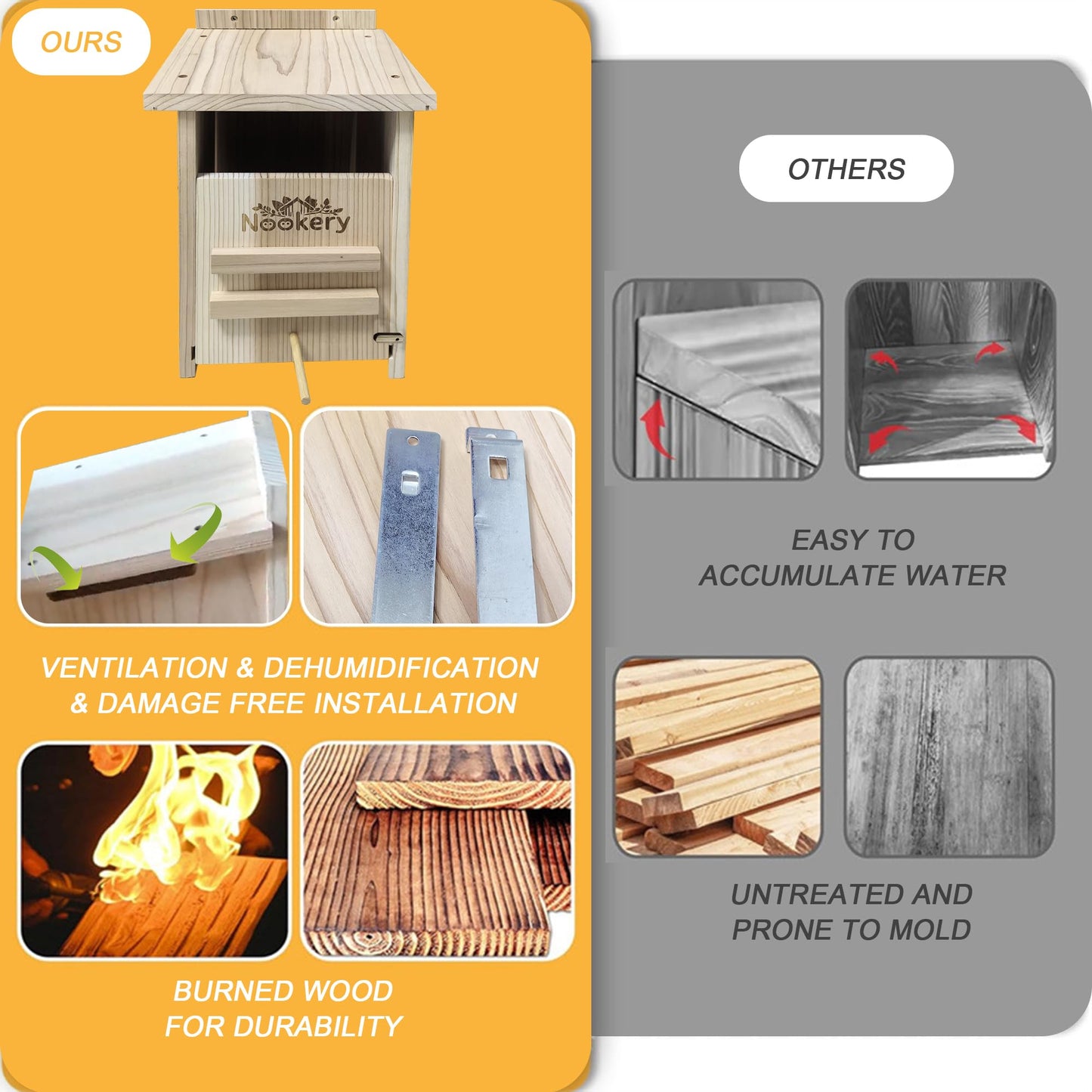 OURS

Nookery

VENTILATION & DEHUMIDIFICATION & DAMAGE FREE INSTALLATION

BURNED WOOD FOR DURABILITY

OTHERS

EASY TO ACCUMULATE WATER

UNTREATED AND PRONE TO MOLD