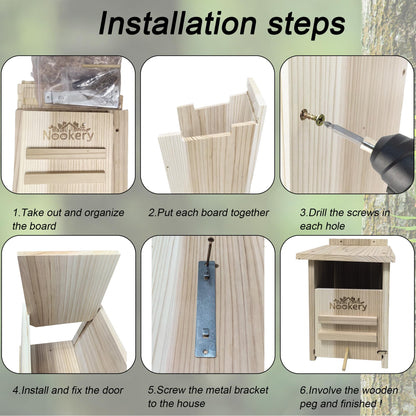 Installation steps

Nookery

1.Take out and organize the board

2.Put each board together

3.Drill the screws in each hole

Nookery

4.Install and fix the door

5.Screw the metal bracket to the house

6.Involve the wooden peg and finished !